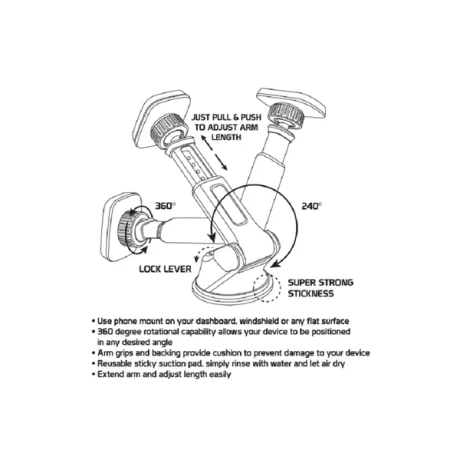 JUST PULL & PUSH TO ADJUST ARM LENGTH

360°

240°

LOCK LEVER

SUPER STRONG STICKNESS

• Use phone mount on your dashboard, windshield or any flat surface
• 360 degree rotational capability allows your device to be positioned in any desired angle
• Arm grips and backing provide cushion to prevent damage to your device
• Reusable sticky suction pad, simply rinse with water and let air dry
• Extend arm and adjust length easily