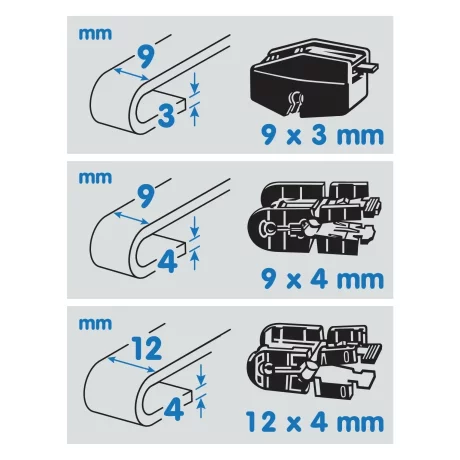 mm
9
3
9 x 3 mm

mm
9
4
9 x 4 mm

mm
12
4
12 x 4 mm