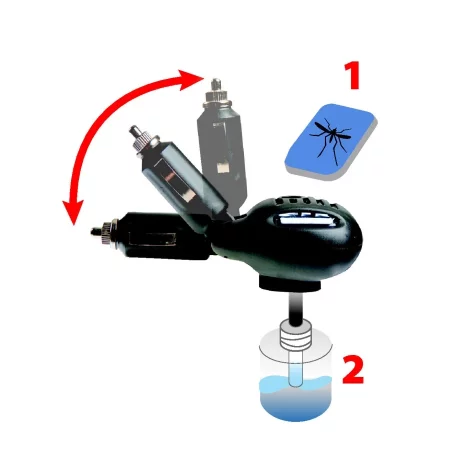 1

2